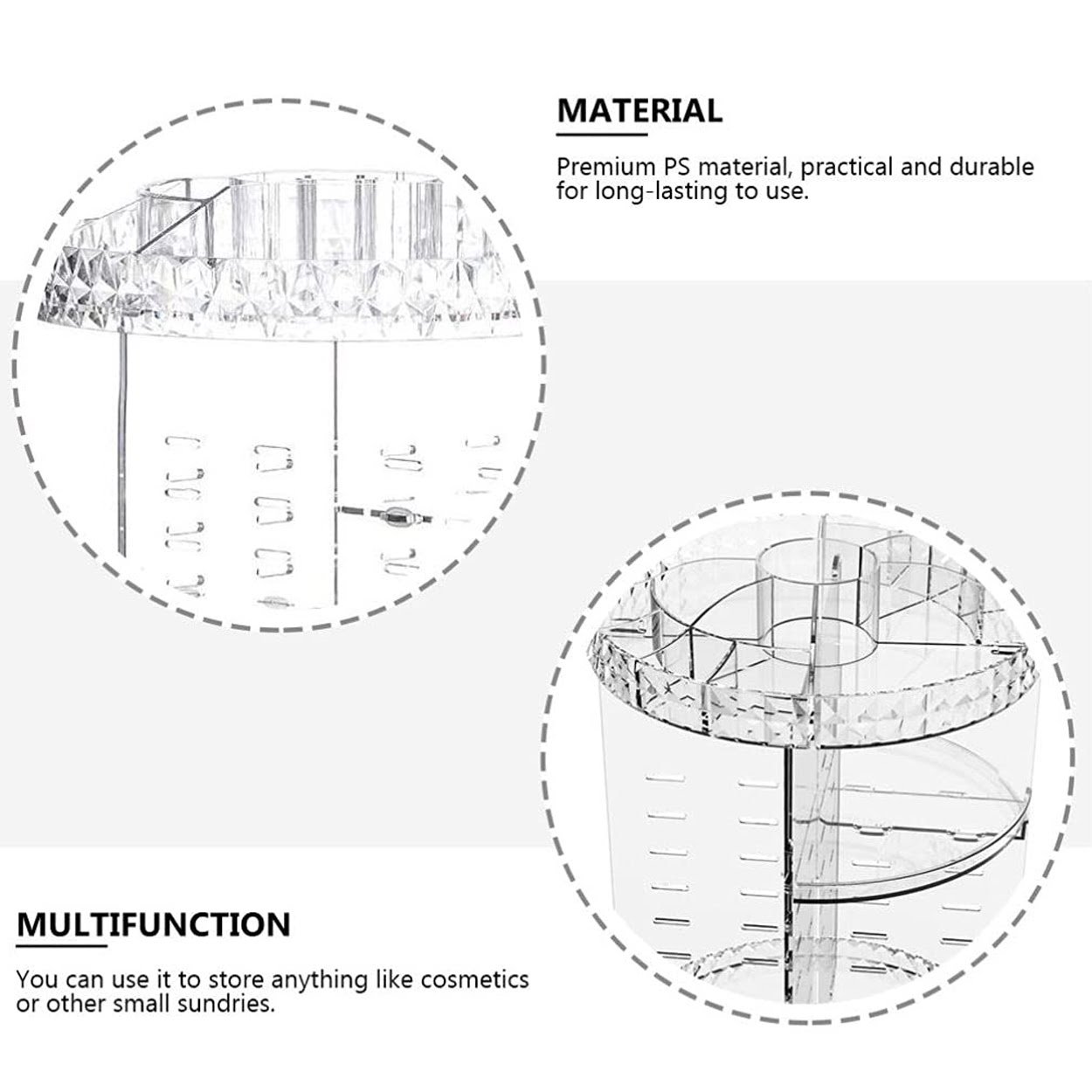 MATERIAL

Premium PS material, practical and durable for long-lasting to use.

MULTIFUNCTION

You can use it to store anything like cosmetics or other small sundries.